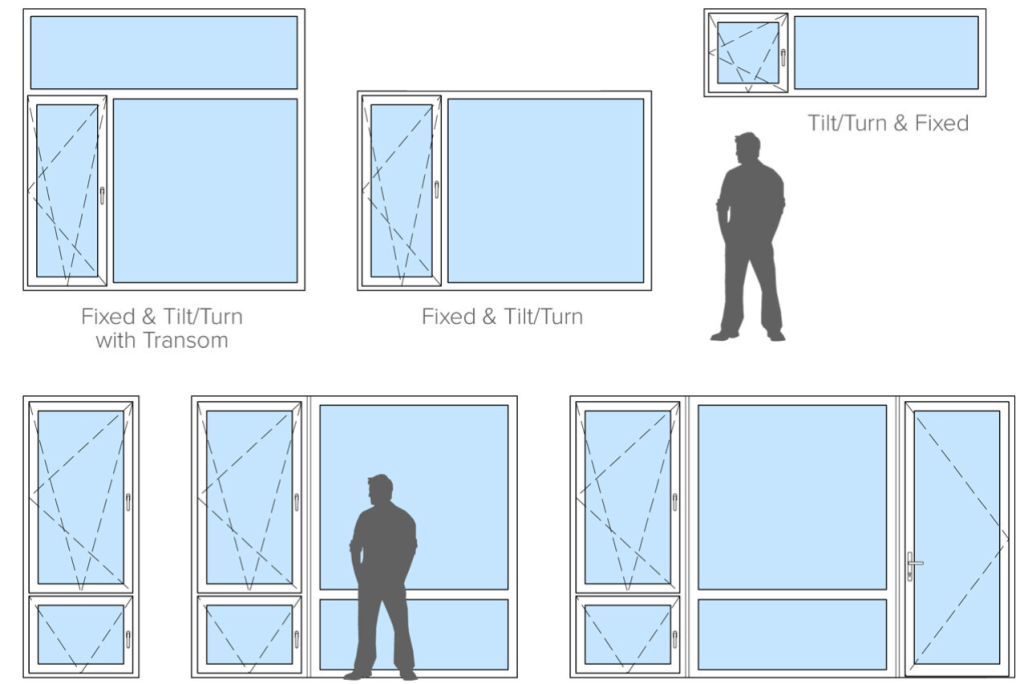 Tilt/Turn & Fixed

Fixed & Tilt/Turn with Transom

Fixed & Tilt/Turn