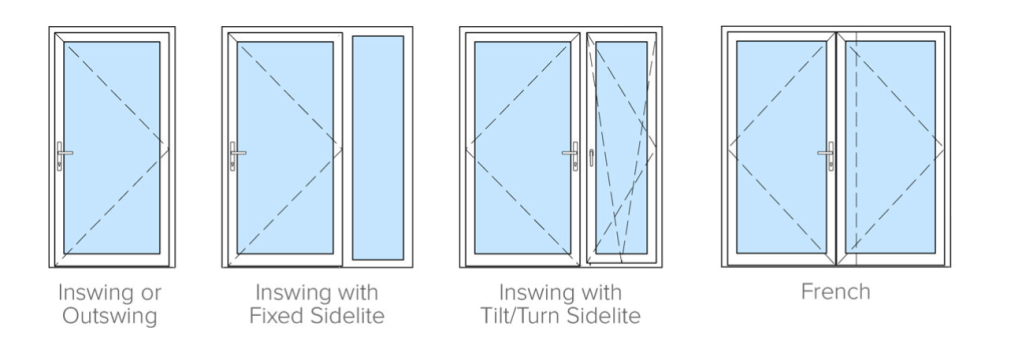 Inswing or Outswing

Inswing with Fixed Sidelite

Inswing with Tilt/Turn Sidelite

French