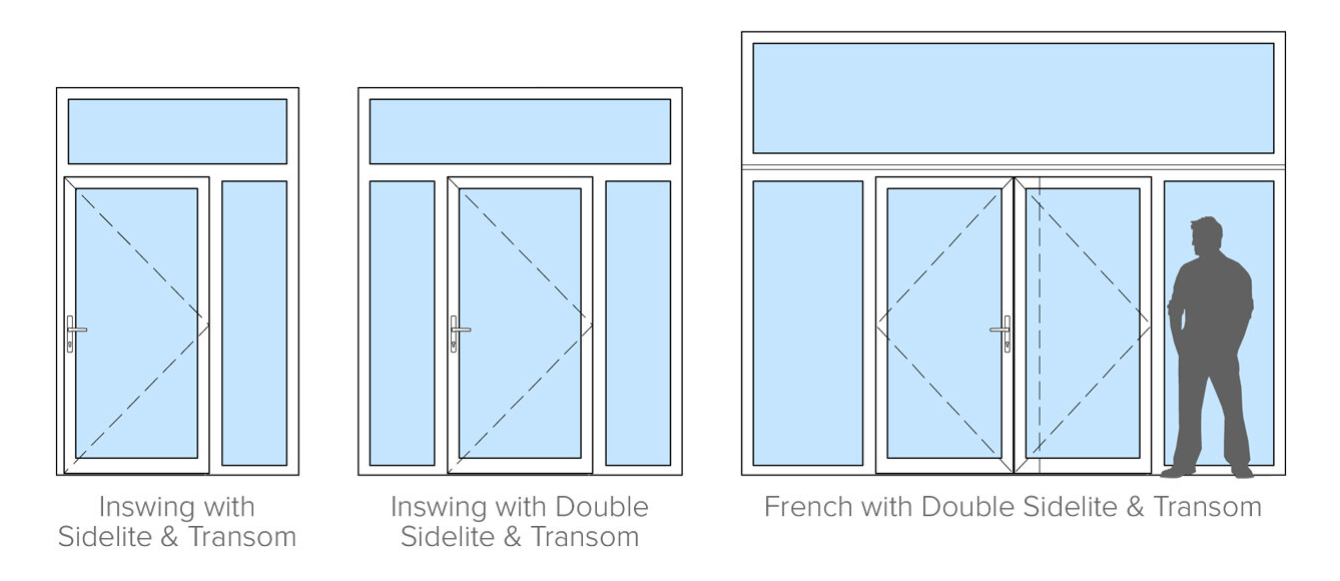 Inswing with Sidelite & Transom

Inswing with Double Sidelite & Transom

French with Double Sidelite & Transom