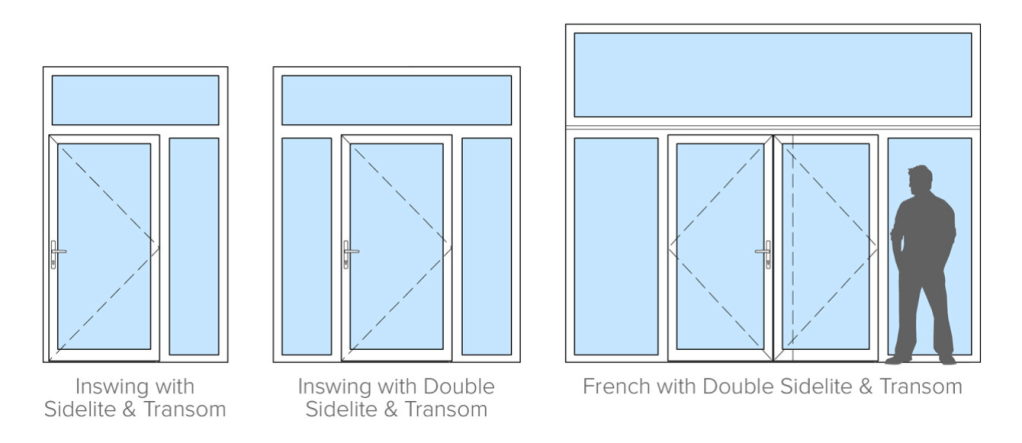 Inswing with
Sidelite & Transom

Inswing with Double
Sidelite & Transom

French with Double Sidelite & Transom